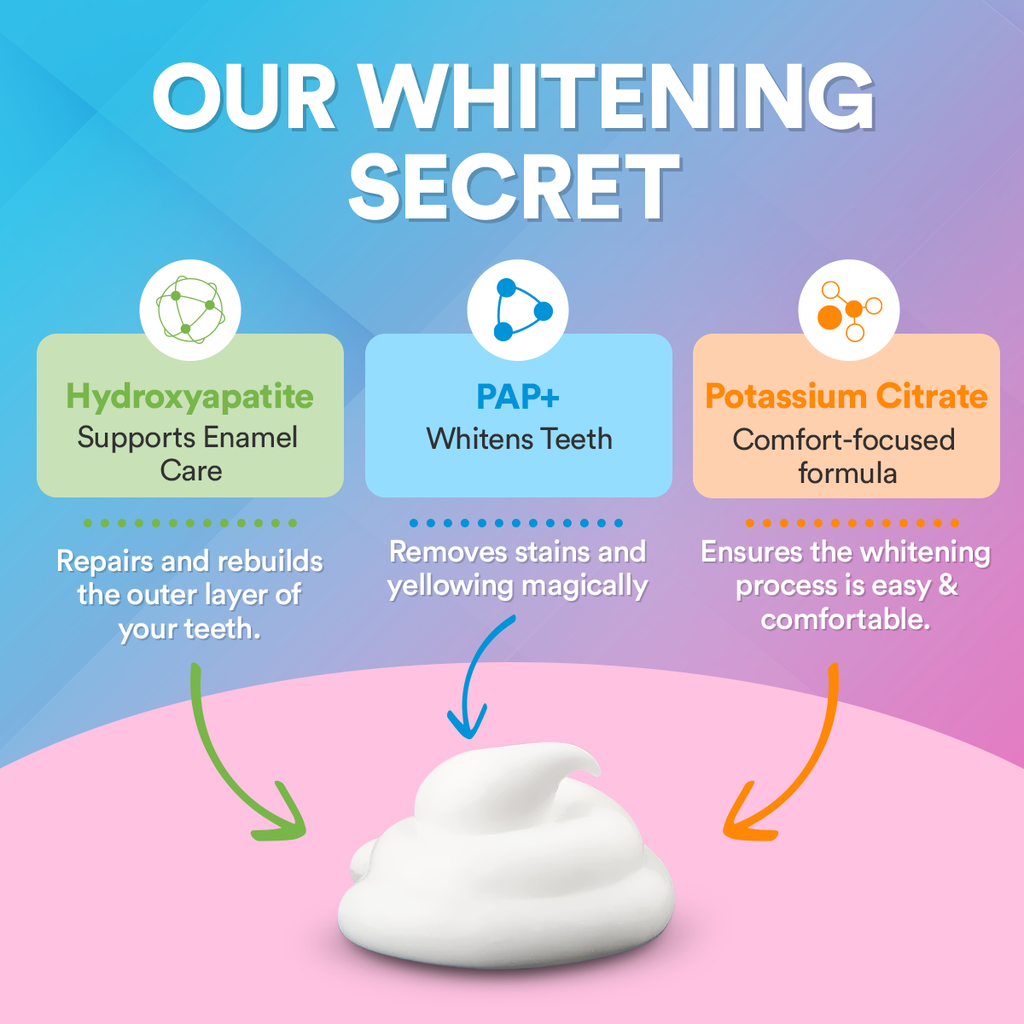 OUR WHITENING SECRET

Hydroxyapatite
Supports Enamel Care

Repairs and rebuilds the outer layer of your teeth.

PAP+
Whitens Teeth

Removes stains and yellowing magically

Potassium Citrate
Comfort-focused formula

Ensures the whitening process is easy & comfortable.